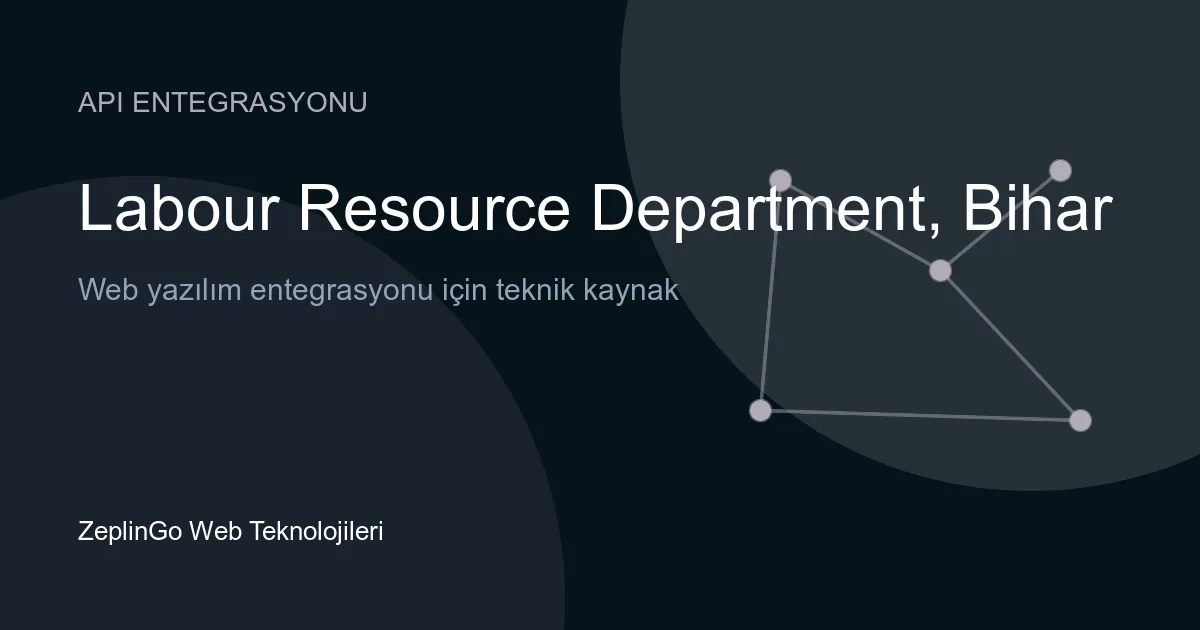 API ENTEGRASYONU

Labour Resource Department, Bihar

Web yazılım entegrasyonu için teknik kaynak

ZeplinGo Web Teknolojileri